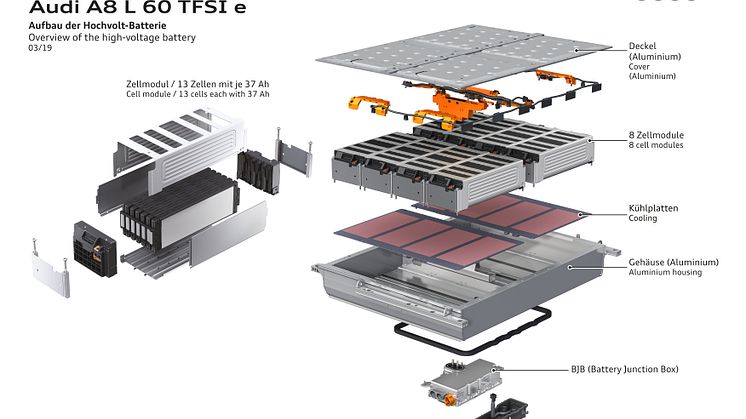 Audi A8 L 60 TFSI e
Aufbau der Hochvolt-Batterie
Overview of the high-voltage battery
03/19

Zellmodul / 13 Zellen mit je 37 Ah
Cell module / 13 cells each with 37 Ah

Deckel (Aluminium)
Cover (Aluminium)

8 Zellmodule
8 cell modules

Kühlplatten
Cooling

Gehäuse (Aluminium)
Aluminium housing

BJB (Battery Junction Box)