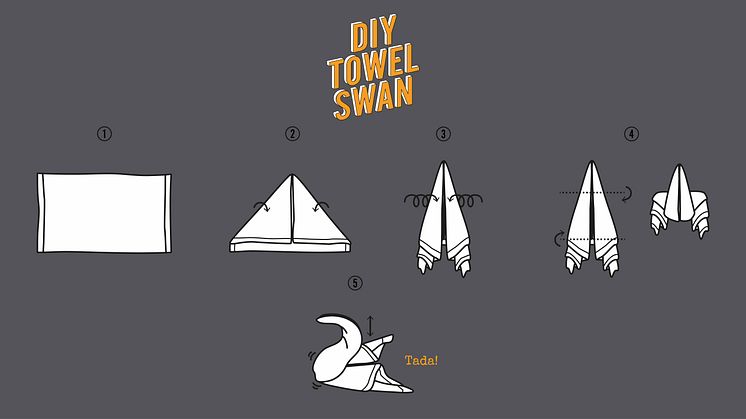 DIY
TOWEL
SWAN

①

②

③

④

⑤

Tada!