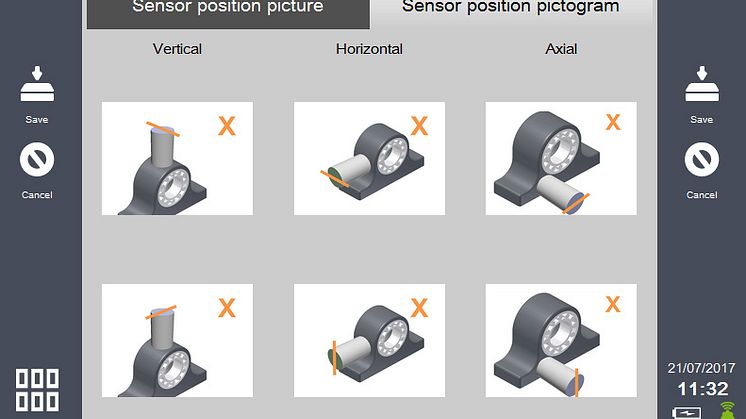 Sensor position picture
Sensor position pictogram

Save
Cancel

Vertical
Horizontal
Axial

X
X
X
X
X
X

Save
Cancel

21/07/2017
11:32