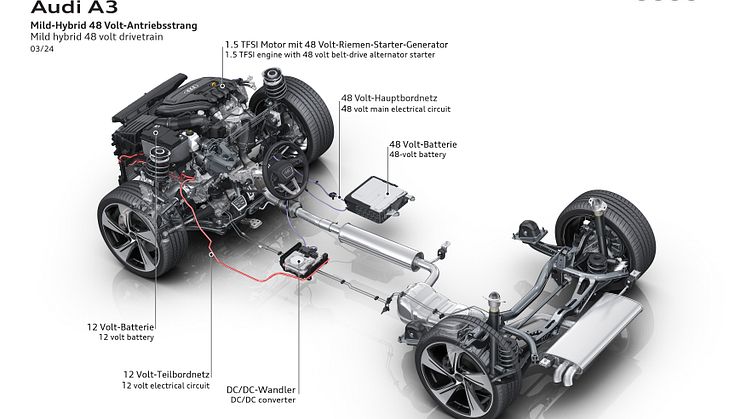 Audi A3

Mild-Hybrid 48 Volt-Antriebsstrang
Mild hybrid 48 volt drivetrain
03/24

1.5 TFSI Motor mit 48 Volt-Riemen-Starter-Generator
1.5 TFSI engine with 48 volt belt-drive alternator starter

48 Volt-Hauptbordnetz
48 volt main electrical circuit

48 Volt-Batterie
48-volt battery

12 Volt-Batterie
12 volt battery

12 Volt-Teilbordnetz
12 volt electrical circuit

DC/DC-Wandler
DC/DC converter