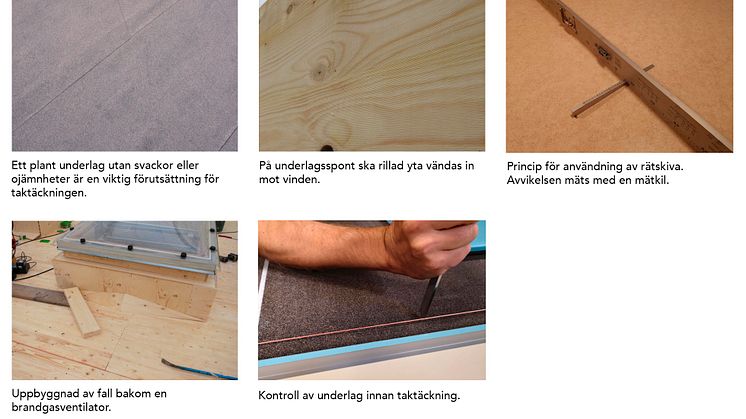 Ett plant underlag utan svackor eller ojämnheter är en viktig förutsättning för taktäckningen.

På underlagsspont ska rillad yta vändas in mot vinden.

Princip för användning av rätskiva. Avvikelsen mäts med en mätkil.

Uppbyggnad av fall bakom en brandgasventilator.

Kontroll av underlag innan taktäckning.