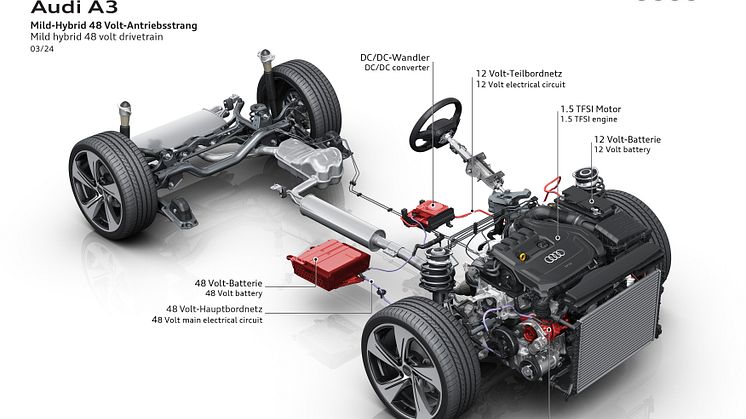 Audi A3

Mild-Hybrid 48 Volt-Antriebsstrang
Mild hybrid 48 volt drivetrain
03/24

DC/DC-Wandler
DC/DC converter

12 Volt-Teilbordnetz
12 Volt electrical circuit

1.5 TFSI Motor
1.5 TFSI engine

12 Volt-Batterie
12 Volt battery

48 Volt-Batterie
48 Volt battery

48 Volt-Hauptbordnetz
48 Volt main electrical circuit