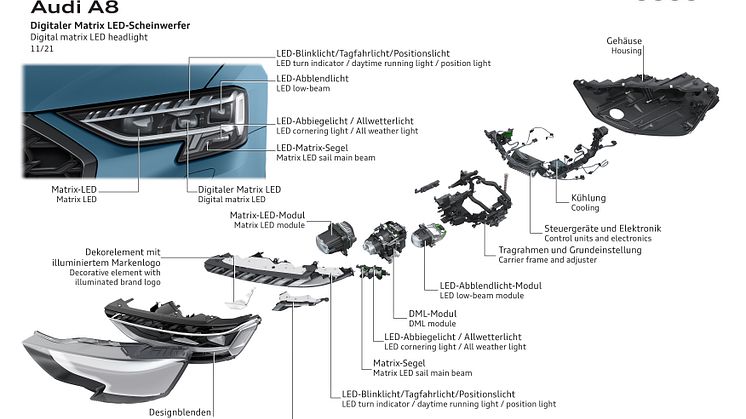 Audi A8
Digitaler Matrix LED-Scheinwerfer
Digital matrix LED headlight
11/21

LED-Blinklicht/Tagfahrlicht/Positionslicht
LED turn indicator / daytime running light / position light

LED-Abblendlicht
LED low-beam

LED-Abbiegelicht / Allwetterlicht
LED cornering light / All weather light

LED-Matrix-Segel
Matrix LED sail main beam

Matrix-LED
Matrix LED

Digitaler Matrix LED
Digital matrix LED

Gehäuse
Housing

Kühlung
Cooling

Steuergeräte und Elektronik
Control units and electronics

Tragrahmen und Grundeinstellung
Carrier frame and adjuster

Matrix-LED-Modul
Matrix LED module

Dekorelement mit illuminiertem Markenlogo
Decorative element with illuminated brand logo

LED-Abblendlicht-Modul
LED low-beam module

DML-Modul
DML module

LED-Abbiegelicht / Allwetterlicht
LED cornering light / All weather light

Matrix-Segel
Matrix LED sail main beam

LED-Blinklicht/Tagfahrlicht/Positionslicht
LED turn indicator / daytime running light / position light

Designblenden