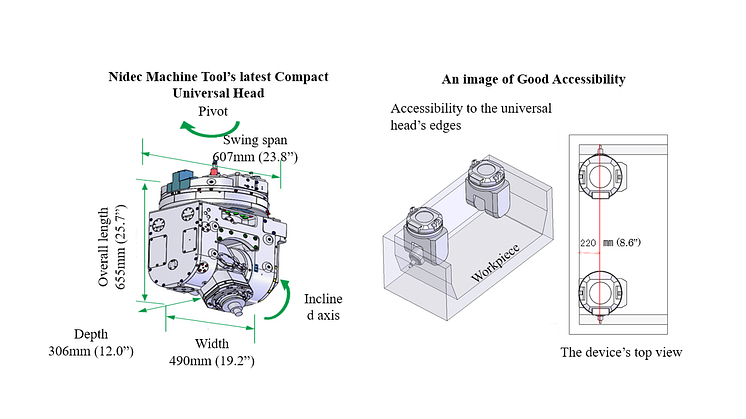 Nidec Machine Tool's latest Compact Universal Head

Pivot

Swing span
607mm (23.8")

Overall length
655mm (25.7")

Incline d axis

Depth
306mm (12.0")

Width
490mm (19.2")

An image of Good Accessibility

Accessibility to the universal head's edges

Workpiece

220 mm (8.6")

The device's top view