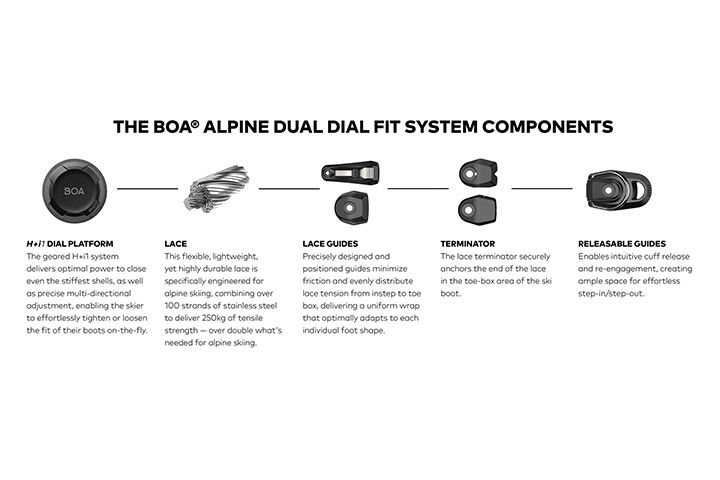 THE BOA® ALPINE DUAL DIAL FIT SYSTEM COMPONENTS

BOA

H+i1 DIAL PLATFORM
The geared H+i1 system delivers optimal power to close even the stiffest shells, as well as precise multi-directional adjustment, enabling the skier to effortlessly tighten or loosen the fit of their boots on-the-fly.

LACE
This flexible, lightweight, yet highly durable lace is specifically engineered for alpine skiing, combining over 100 strands of stainless steel to deliver 250kg of tensile strength — over double what's needed for alpine skiing.

LACE GUIDES
Precisely designed and positioned guides minimize friction and evenly distribute lace tension from instep to toe box, delivering a uniform wrap that optimally adapts to each individual foot shape.

TERMINATOR
The lace terminator securely anchors the end of the lace in the toe-box area of the ski boot.

RELEASABLE GUIDES
Enables intuitive cuff release and re-engagement, creating ample space for effortless step-in/step-out.