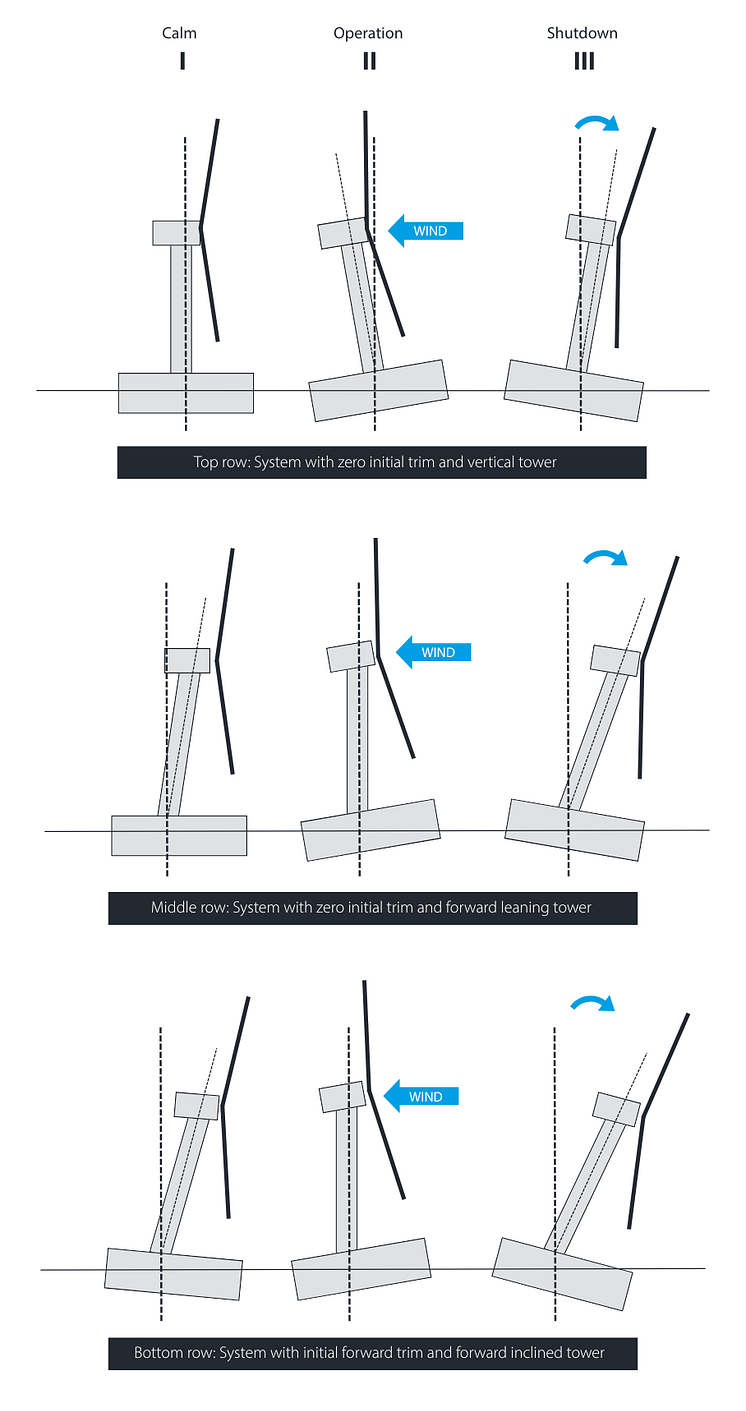 Calm
I

Operation
II

Shutdown
III

WIND

Top row: System with zero initial trim and vertical tower

WIND

Middle row: System with zero initial trim and forward leaning tower

WIND

Bottom row: System with initial forward trim and forward inclined tower