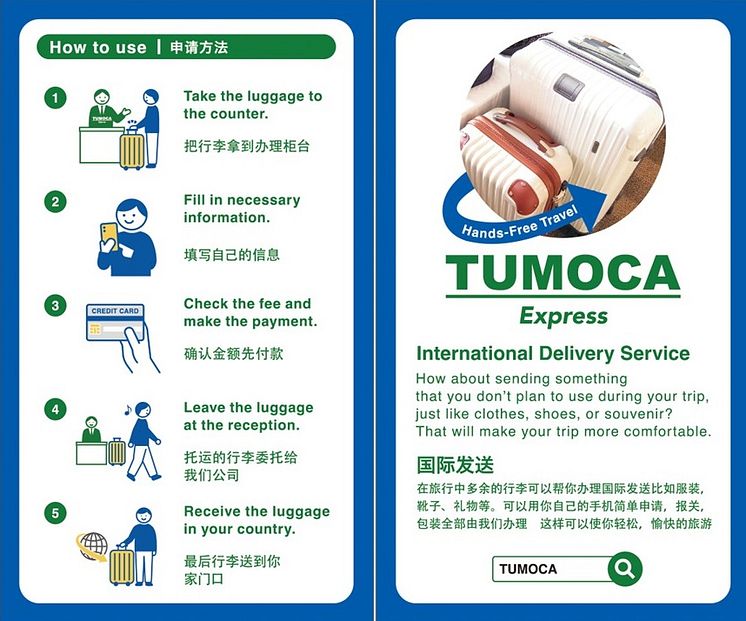 How to use | 申请方法

1
TUMOCA
Take the luggage to the counter.
把行李拿到办理柜台

2
Fill in necessary information.
填写自己的信息

3
CREDIT CARD
Check the fee and make the payment.
确认金额先付款

4
Leave the luggage at the reception.
托运的行李委托给我们公司

5
Receive the luggage in your country.
最后行李送到你家门口

Hands-Free Travel

TUMOCA
Express

International Delivery Service
How about sending something that you don't plan to use during your trip, just like clothes, shoes, or souvenir? That will make your trip more comfortable.

国际发送
在旅行中多余的行李可以帮你办理国际发送比如服装，靴子、礼物等。可以用你自己的手机简单申请，报关，包装全部由我们办理　这样可以使你轻松，愉快的旅游

TUMOCA