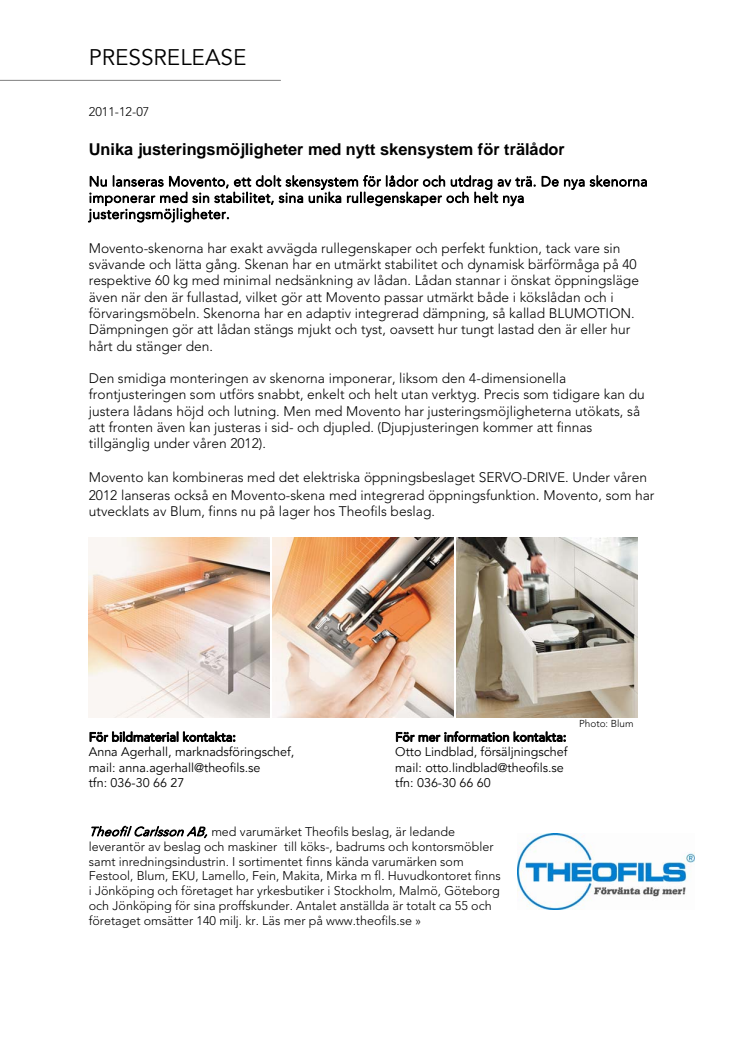 PRESSRELEASE

2011-12-07

Unika justeringsmöjligheter med nytt skensystem för trälådor

Nu lanseras Movento, ett dolt skensystem för lådor och utdrag av trä. De nya skenorna imponerar med sin stabilitet, sina unika rullegenskaper och helt nya justeringsmöjligheter.

Movento-skenorna har exakt avvägda rullegenskaper och perfekt funktion, tack vare sin svävande och lätta gång. Skenan har en utmärkt stabilitet och dynamisk bärförmåga på 40 respektive 60 kg med minimal nedsänkning av lådan. Lådan stannar i önskat öppningsläge även när den är fullastad, vilket gör att Movento passar utmärkt både i kökslådan och i förvaringsmöbeln. Skenorna har en adaptiv integrerad dämpning, så kallad BLUMOTION. Dämpningen gör att lådan stängs mjukt och tyst, oavsett hur tungt lastad den är eller hur hårt du stänger den.

Den smidiga monteringen av skenorna imponerar, liksom den 4-dimensionella frontjusteringen som utförs snabbt, enkelt och helt utan verktyg. Precis som tidigare kan du justera lådans höjd och lutning. Men med Movento har justeringsmöjligheterna utökats, så att fronten även kan justeras i sid- och djupled. (Djupjusteringen kommer att finnas tillgänglig under våren 2012).

Movento kan kombineras med det elektriska öppningsbeslaget SERVO-DRIVE. Under våren 2012 lanseras också en Movento-skena med integrerad öppningsfunktion. Movento, som har utvecklats av Blum, finns nu på lager hos Theofils beslag.

Photo: Blum

För bildmaterial kontakta:
Anna Agerhall, marknadsföringschef,
mail: anna.agerhall@theofils.se
tfn: 036-30 66 27

För mer information kontakta:
Otto Lindblad, försäljningschef
mail: otto.lindblad@theofils.se
tfn: 036-30 66 60

Theofil Carlsson AB, med varumärket Theofils beslag, är ledande leverantör av beslag och maskiner till köks-, badrums och kontorsmöbler samt inredningsindustrin. I sortimentet finns kända varumärken som Festool, Blum, EKU, Lamello, Fein, Makita, Mirka m fl. Huvudkontoret finns i Jönköping och företaget har yrkesbutiker i Stockholm, Malmö, Göteborg och Jönköping för sina proffskunder. Antalet anställda är totalt ca 55 och företaget omsätter 140 milj. kr. Läs mer på www.theofils.se »

THEOFILS®
Förvänta dig mer!