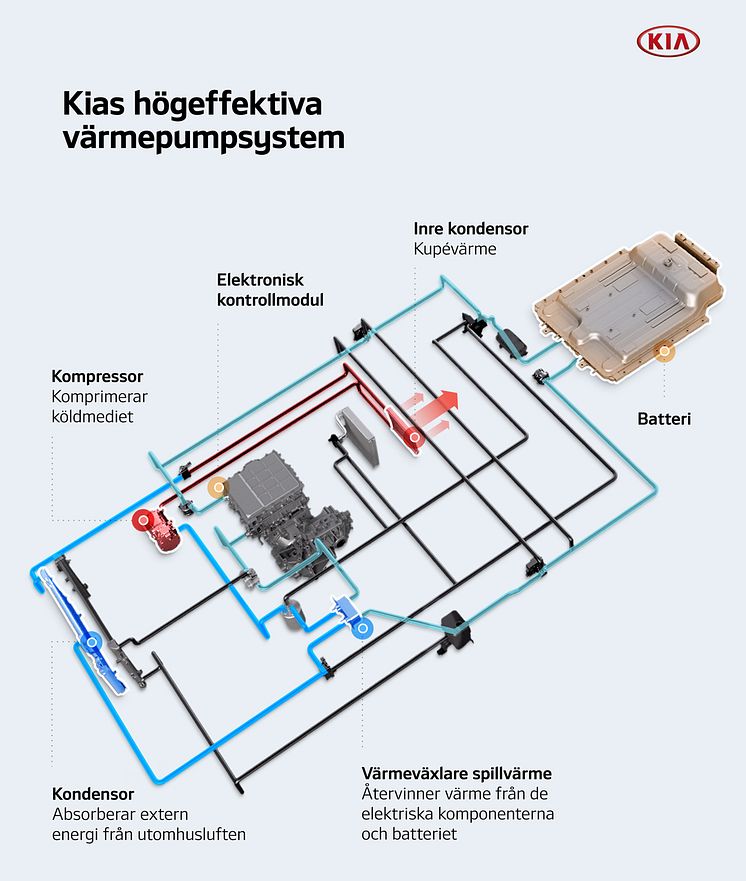 KIA

Kias högeffektiva värmepumpsystem

Inre kondensor
Kupévärme

Elektronisk kontrollmodul

Kompressor
Komprimerar köldmediet

Batteri

Kondensor
Absorberar extern energi från utomhusluften

Värmeväxlare spillvärme
Återvinner värme från de elektriska komponenterna och batteriet