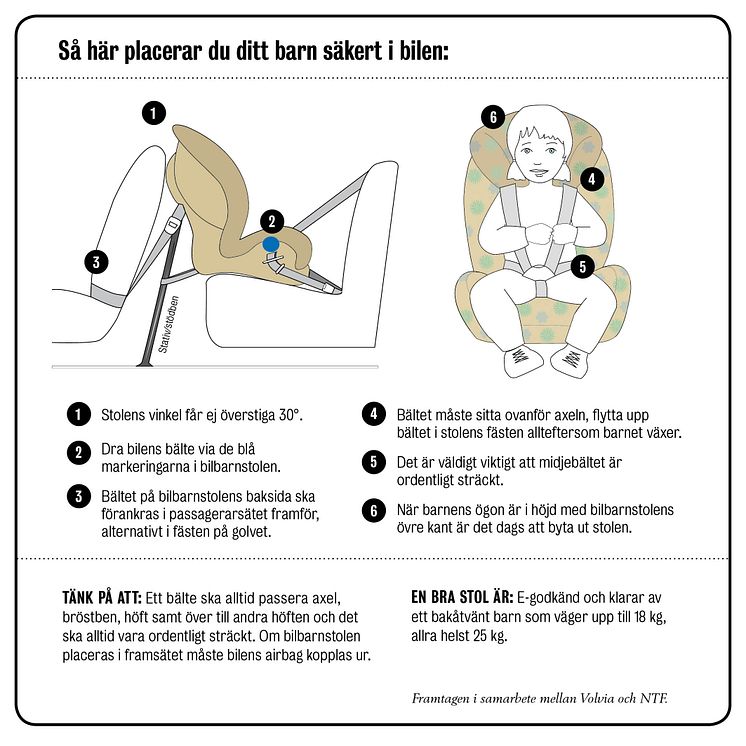 Så här placerar du ditt barn säkert i bilen:

1

2

3

Stativ/stödben

6

4

5

1 Stolens vinkel får ej överstiga 30°.

2 Dra bilens bälte via de blå markeringarna i bilbarnstolen.

3 Bältet på bilbarnstolens baksida ska förankras i passagerarsätet framför, alternativt i fästen på golvet.

4 Bältet måste sitta ovanför axeln, flytta upp bältet i stolens fästen allteftersom barnet växer.

5 Det är väldigt viktigt att midjebältet är ordentligt sträckt.

6 När barnens ögon är i höjd med bilbarnstolens övre kant är det dags att byta ut stolen.

TÄNK PÅ ATT: Ett bälte ska alltid passera axel, bröstben, höft samt över till andra höften och det ska alltid vara ordentligt sträckt. Om bilbarnstolen placeras i framsätet måste bilens airbag kopplas ur.

EN BRA STOL ÄR: E-godkänd och klarar av ett bakåtvänt barn som väger upp till 18 kg, allra helst 25 kg.

Framtagen i samarbete mellan Volvia och NTF.