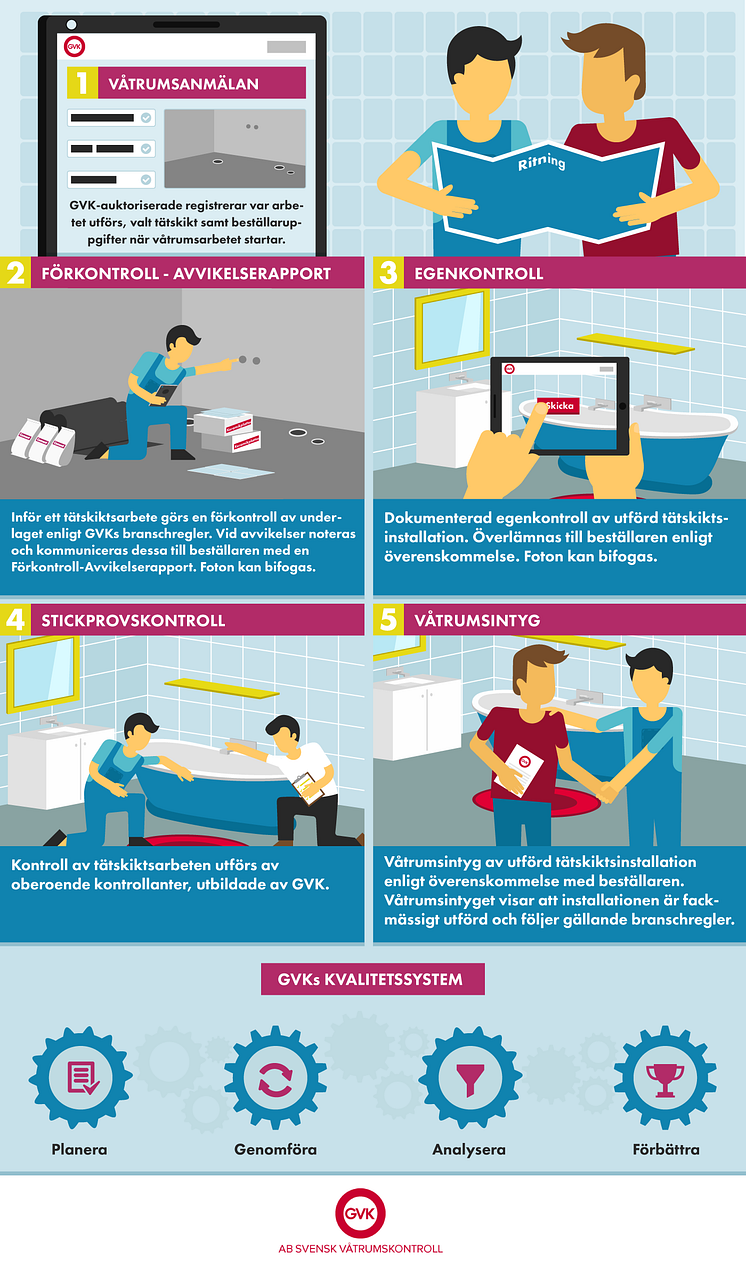 GVK

1 VÅTRUMSANMÄLAN

GVK-auktoriserade registrerar var arbetet utförs, valt tätskikt samt beställaruppgifter när våtrumsarbetet startar.

Ritning

2 FÖRKONTROLL - AVVIKELSERAPPORT

Inför ett tätskiktsarbete görs en förkontroll av underlaget enligt GVKs branschregler. Vid avvikelser noteras och kommuniceras dessa till beställaren med en Förkontroll-Avvikelserapport. Foton kan bifogas.

3 EGENKONTROLL

Skicka

Dokumenterad egenkontroll av utförd tätskiktsinstallation. Överlämnas till beställaren enligt överenskommelse. Foton kan bifogas.

4 STICKPROVSKONTROLL

Kontroll av tätskiktsarbeten utförs av oberoende kontrollanter, utbildade av GVK.

5 VÅTRUMSINTYG

Våtrumsintyg av utförd tätskiktsinstallation enligt överenskommelse med beställaren. Våtrumsintyget visar att installationen är fackmässigt utförd och följer gällande branschregler.

GVKs KVALITETSSYSTEM

Planera

Genomföra

Analysera

Förbättra

GVK

AB SVENSK VÅTRUMSKONTROLL