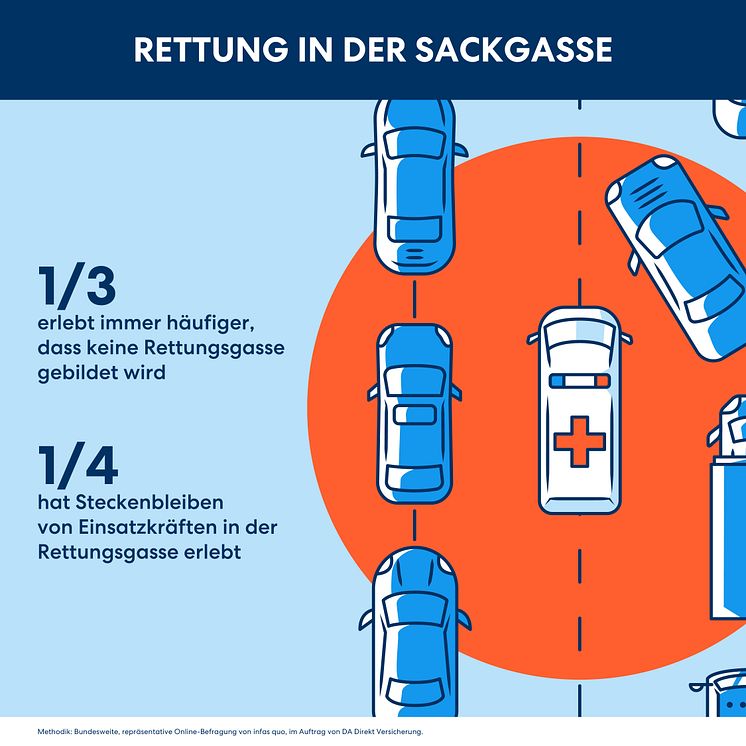 RETTUNG IN DER SACKGASSE

1/3
erlebt immer häufiger, dass keine Rettungsgasse gebildet wird

1/4
hat Steckenbleiben von Einsatzkräften in der Rettungsgasse erlebt

Methodik: Bundesweite, repräsentative Online-Befragung von infas quo, im Auftrag von DA Direkt Versicherung.