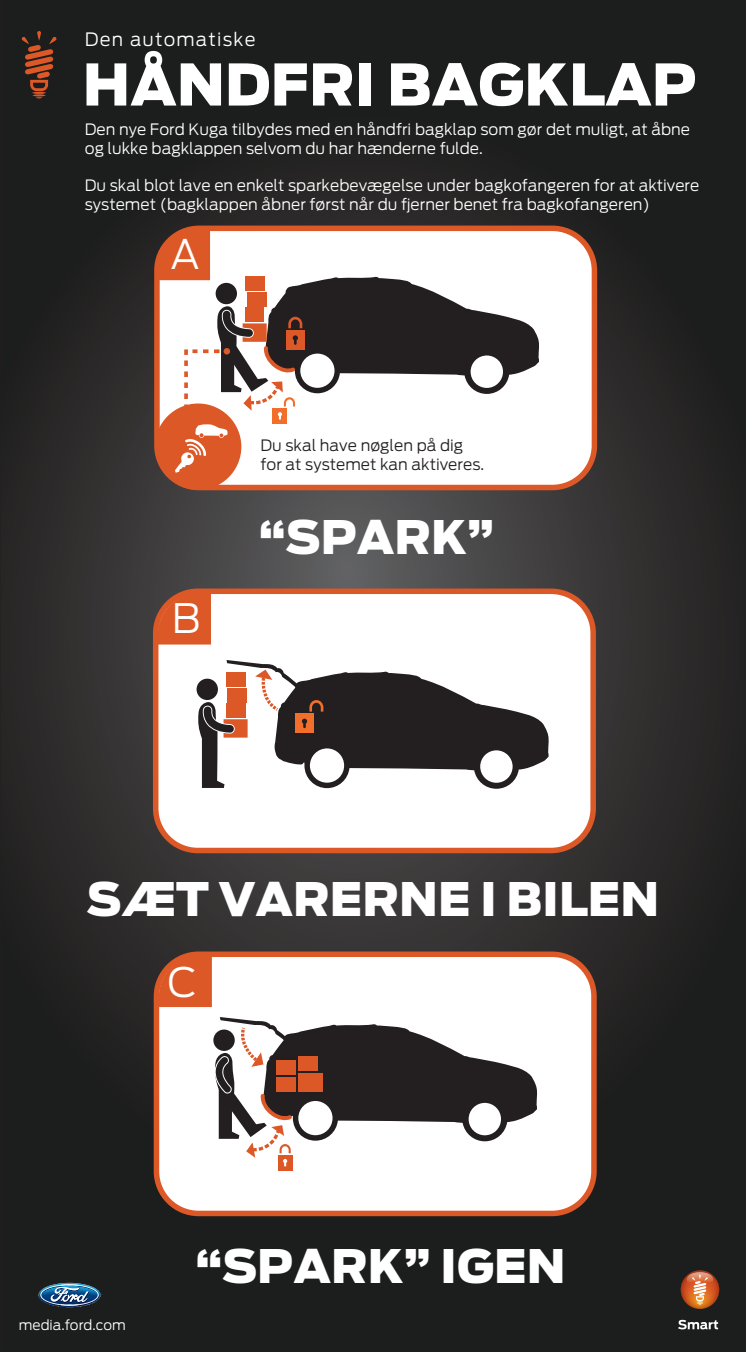 Den automatiske
HÅNDFRI BAGKLAP

Den nye Ford Kuga tilbydes med en håndfri bagklap som gør det muligt, at åbne og lukke bagklappen selvom du har hænderne fulde.

Du skal blot lave en enkelt sparkebevægelse under bagkofangeren for at aktivere systemet (bagklappen åbner først når du fjerner benet fra bagkofangeren)

A

Du skal have nøglen på dig for at systemet kan aktiveres.

“SPARK”

B

SÆT VARERNE I BILEN

C

“SPARK” IGEN

Ford
media.ford.com

Smart