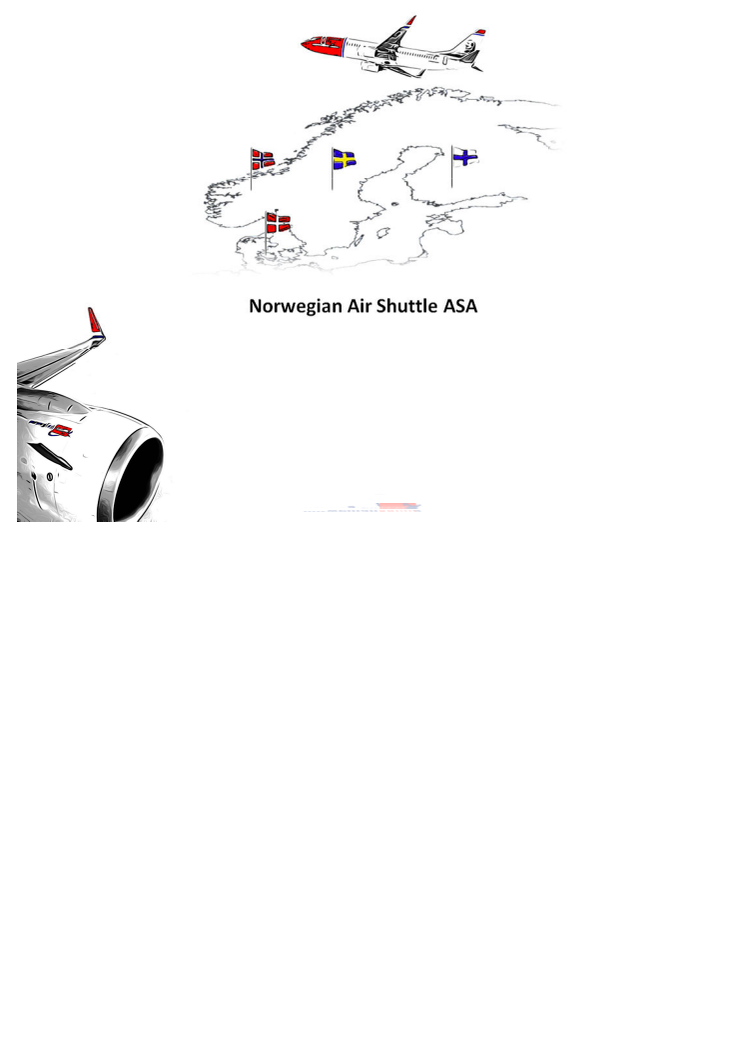 Norwegian Air Shuttle ASA