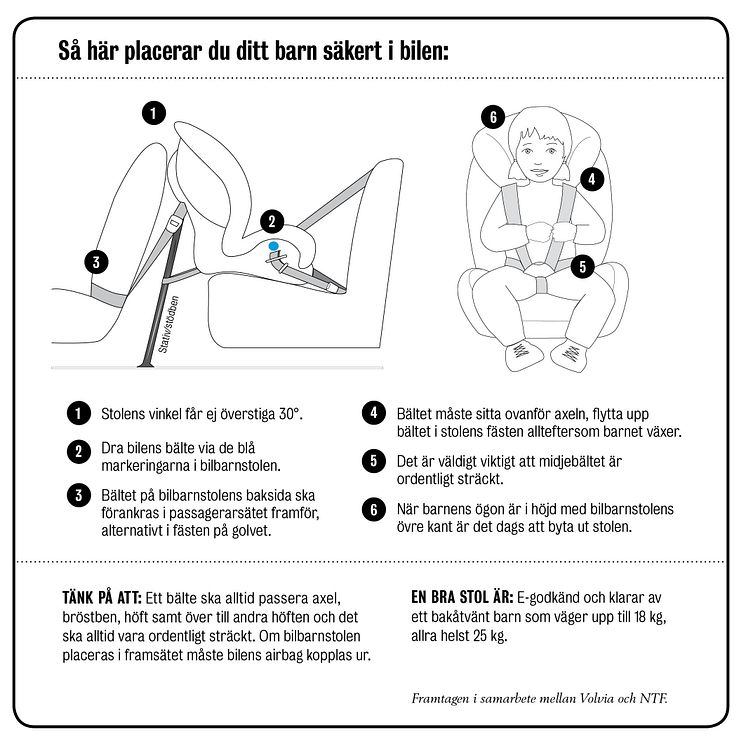 Så här placerar du ditt barn säkert i bilen:

1

2

3

Stativ/stödben

6

4

5

1 Stolens vinkel får ej överstiga 30°.

2 Dra bilens bälte via de blå markeringarna i bilbarnstolen.

3 Bältet på bilbarnstolens baksida ska förankras i passagerarsätet framför, alternativt i fästen på golvet.

4 Bältet måste sitta ovanför axeln, flytta upp bältet i stolens fästen allteftersom barnet växer.

5 Det är väldigt viktigt att midjebältet är ordentligt sträckt.

6 När barnens ögon är i höjd med bilbarnstolens övre kant är det dags att byta ut stolen.

TÄNK PÅ ATT: Ett bälte ska alltid passera axel, bröstben, höft samt över till andra höften och det ska alltid vara ordentligt sträckt. Om bilbarnstolen placeras i framsätet måste bilens airbag kopplas ur.

EN BRA STOL ÄR: E-godkänd och klarar av ett bakåtvänt barn som väger upp till 18 kg, allra helst 25 kg.

Framtagen i samarbete mellan Volvia och NTF.