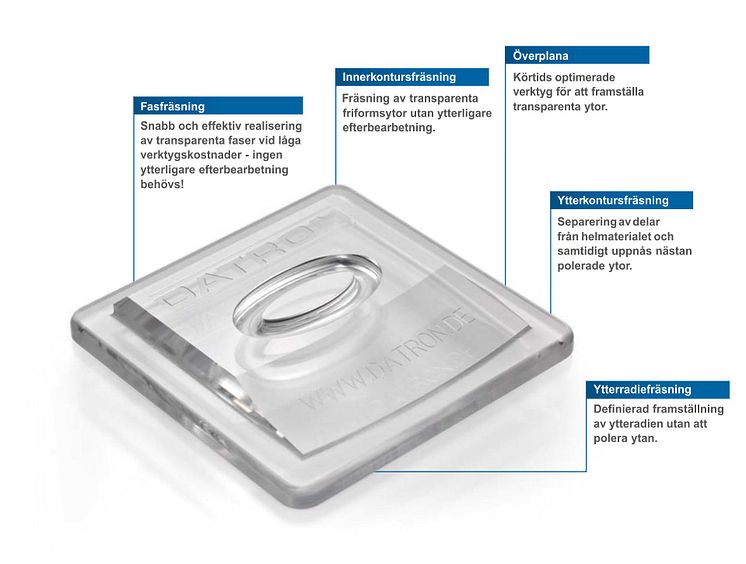 Fasfräsning

Snabb och effektiv realisering av transparenta faser vid låga verktygskostnader - ingen ytterligare efterbearbetning behövs!

Innerkontursfräsning

Fräsning av transparenta friformsytor utan ytterligare efterbearbetning.

Överplana

Körtids optimerade verktyg för att framställa transparenta ytor.

Ytterkontursfräsning

Separering av delar från helmaterialet och samtidigt uppnås nästan polerade ytor.

Ytterradiefräsning

Definierad framställning av ytteradien utan att polera ytan.

DATRON

WWW.DATRON.DE