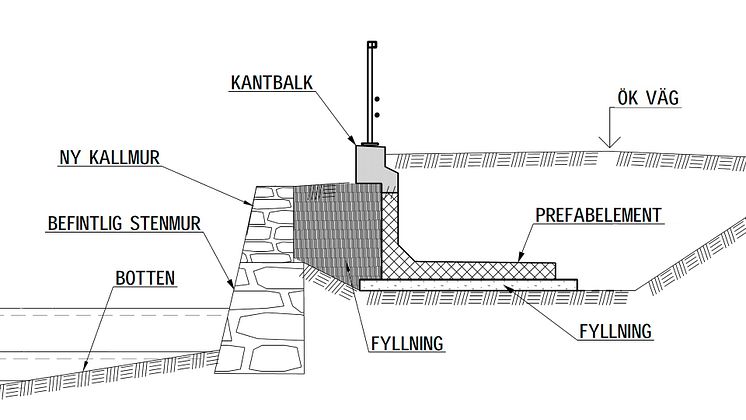 KANTBALK

ÖK VÄG

NY KALLMUR

BEFINTLIG STENMUR

PREFABELEMENT

BOTTEN

FYLLNING

FYLLNING